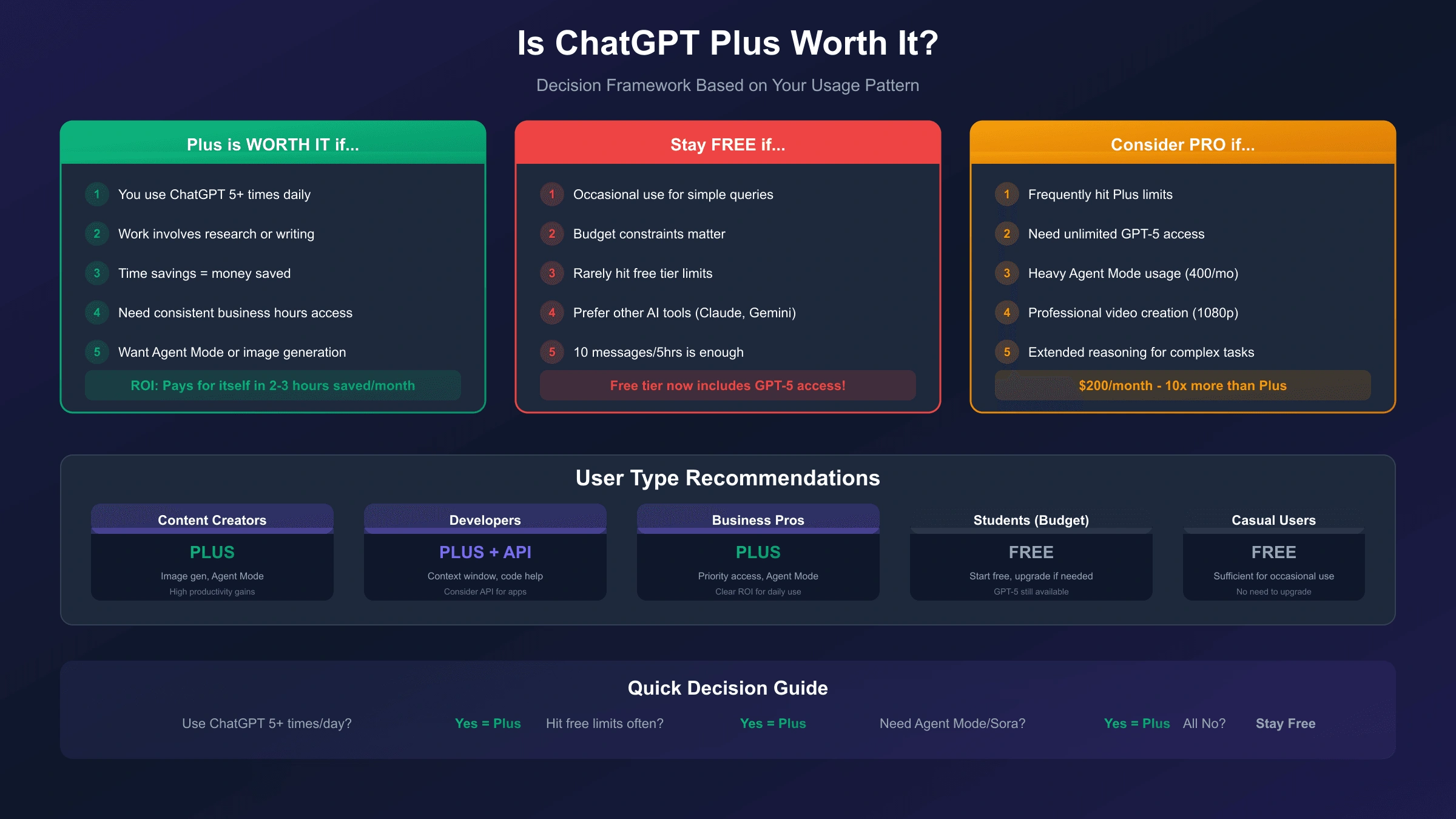 Is ChatGPT Plus Worth It?

Decision Framework Based on Your Usage Pattern

Plus is WORTH IT if...

1 You use ChatGPT 5+ times daily

2 Work involves research or writing

3 Time savings = money saved

4 Need consistent business hours access

5 Want Agent Mode or image generation

ROI: Pays for itself in 2-3 hours saved/month

Stay FREE if...

1 Occasional use for simple queries

2 Budget constraints matter

3 Rarely hit free tier limits

4 Prefer other AI tools (Claude, Gemini)

5 10 messages/5hrs is enough

Free tier now includes GPT-5 access!

Consider PRO if...

1 Frequently hit Plus limits

2 Need unlimited GPT-5 access

3 Heavy Agent Mode usage (400/mo)

4 Professional video creation (1080p)

5 Extended reasoning for complex tasks

$200/month - 10x more than Plus

User Type Recommendations

Content Creators
PLUS
Image gen, Agent Mode
High productivity gains

Developers
PLUS + API
Context window, code help
Consider API for apps

Business Pros
PLUS
Priority access, Agent Mode
Clear ROI for daily use

Students (Budget)
FREE
Start free, upgrade if needed
GPT-5 still available

Casual Users
FREE
Sufficient for occasional use
No need to upgrade

Quick Decision Guide

Use ChatGPT 5+ times/day? Yes = Plus Hit free limits often? Yes = Plus Need Agent Mode/Sora? Yes = Plus All No? Stay Free