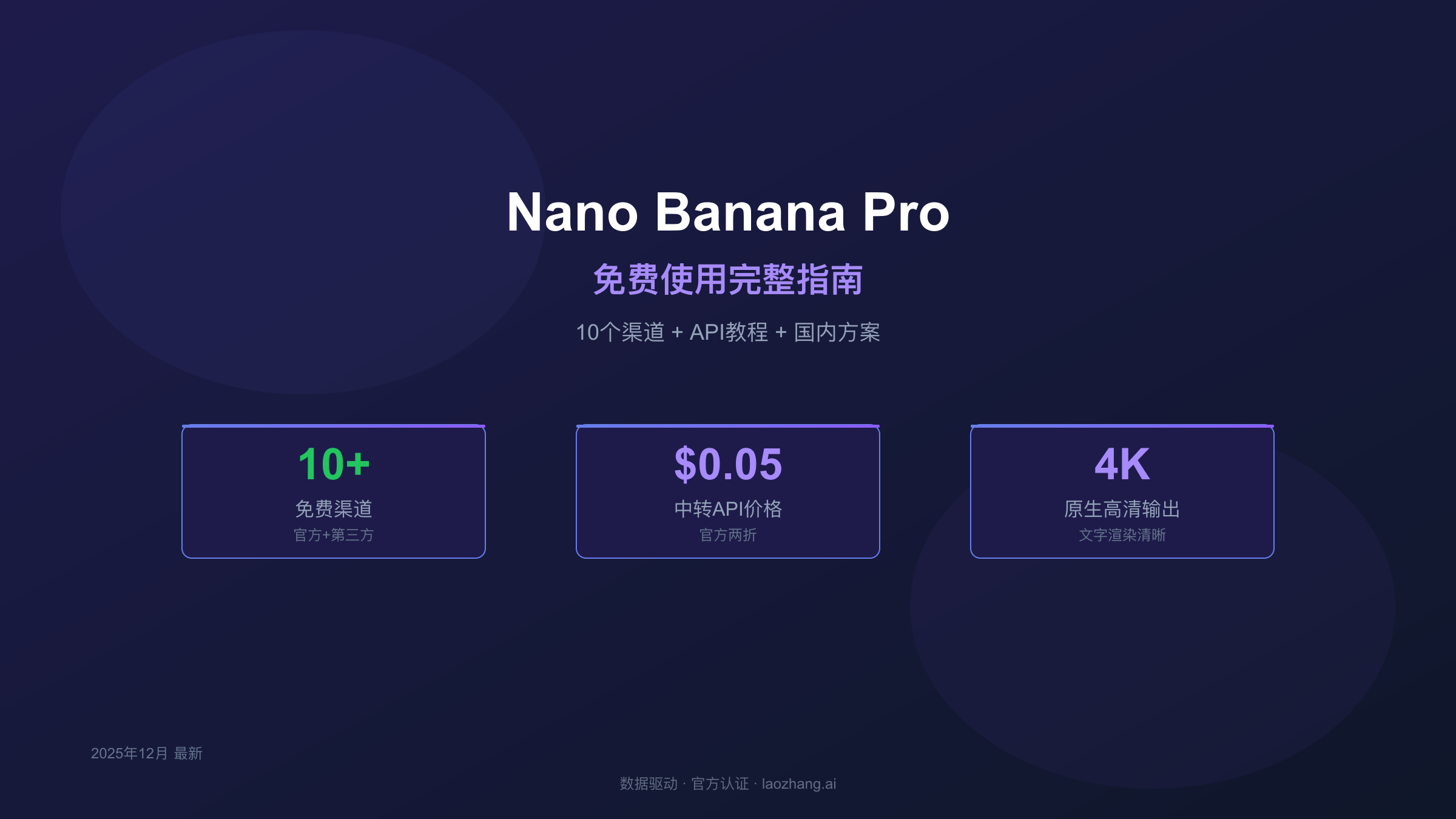 Nano Banana Pro

免费使用完整指南

10个渠道 + API教程 + 国内方案

10+
免费渠道
官方+第三方

$0.05
中转API价格
官方两折

4K
原生高清输出
文字渲染清晰

2025年12月 最新

数据驱动 · 官方认证 · laozhang.ai