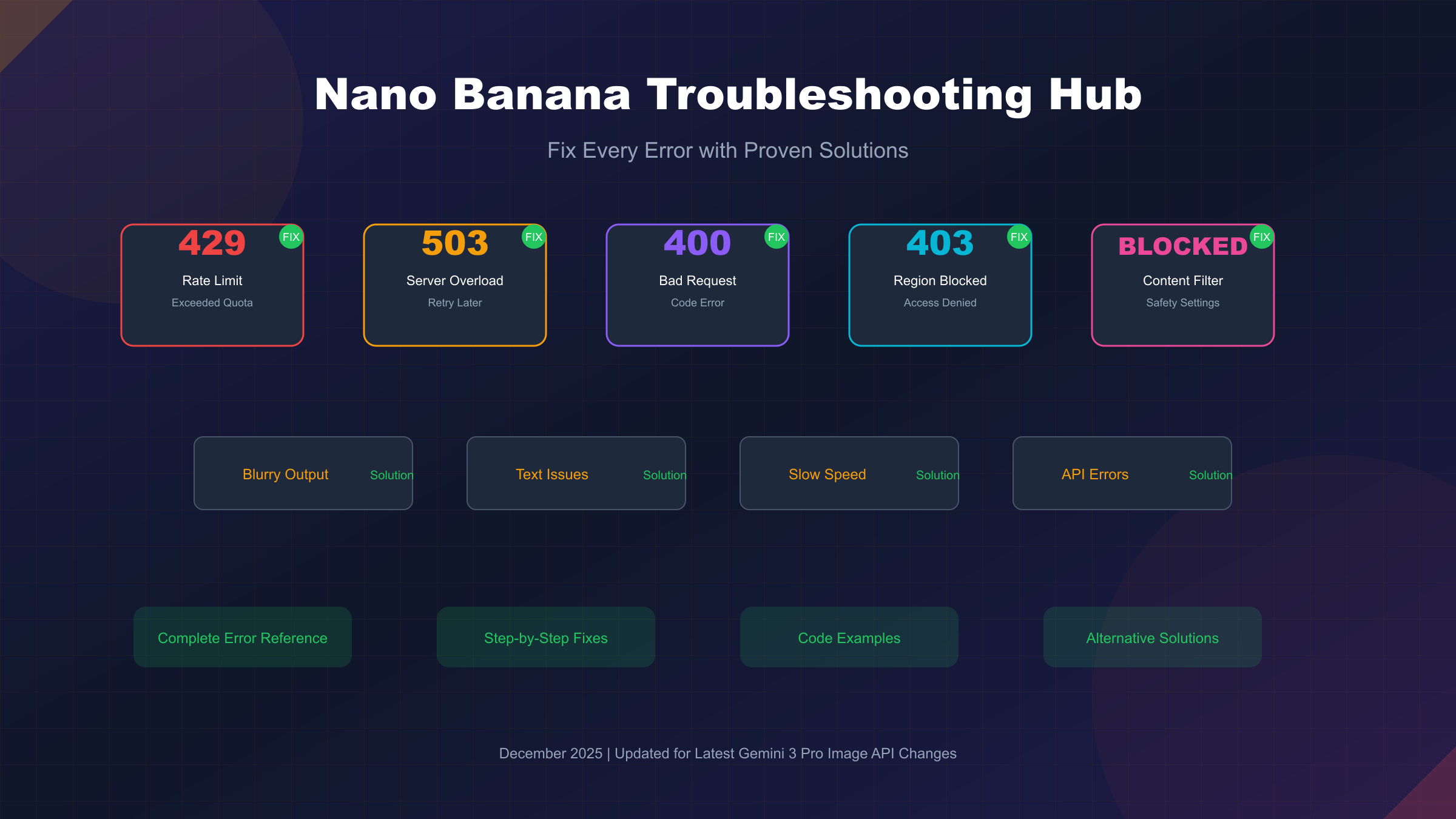 Nano Banana Troubleshooting Hub

Fix Every Error with Proven Solutions

429
FIX
Rate Limit
Exceeded Quota

503
FIX
Server Overload
Retry Later

400
FIX
Bad Request
Code Error

403
FIX
Region Blocked
Access Denied

BLOCKED
FIX
Content Filter
Safety Settings

Blurry Output
Solution

Text Issues
Solution

Slow Speed
Solution

API Errors
Solution

Complete Error Reference

Step-by-Step Fixes

Code Examples

Alternative Solutions

December 2025 | Updated for Latest Gemini 3 Pro Image API Changes