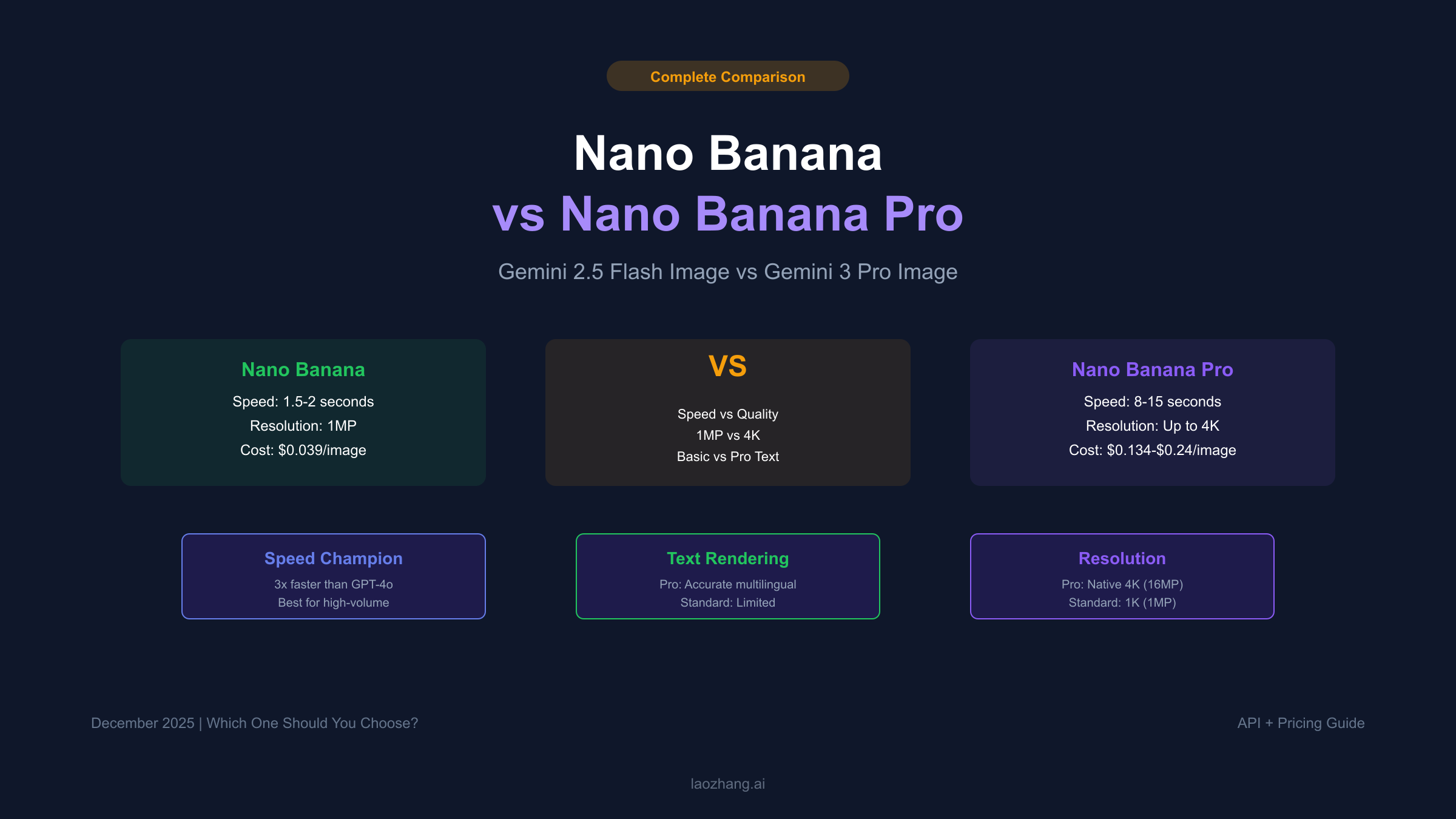 Complete Comparison

Nano Banana
vs Nano Banana Pro

Gemini 2.5 Flash Image vs Gemini 3 Pro Image

Nano Banana
Speed: 1.5-2 seconds
Resolution: 1MP
Cost: $0.039/image

VS
Speed vs Quality
1MP vs 4K
Basic vs Pro Text

Nano Banana Pro
Speed: 8-15 seconds
Resolution: Up to 4K
Cost: $0.134-$0.24/image

Speed Champion
3x faster than GPT-4o
Best for high-volume

Text Rendering
Pro: Accurate multilingual
Standard: Limited

Resolution
Pro: Native 4K (16MP)
Standard: 1K (1MP)

December 2025 | Which One Should You Choose?

API + Pricing Guide

laozhang.ai